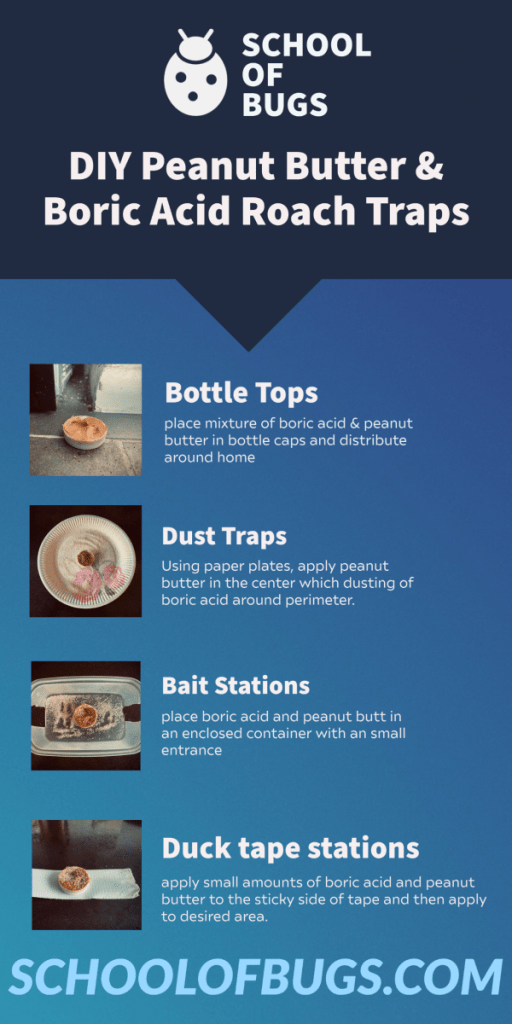 SCHOOL OF BUGS

DIY Peanut Butter & Boric Acid Roach Traps

Bottle Tops

place mixture of boric acid & peanut butter in bottle caps and distribute around home

Dust Traps

Using paper plates, apply peanut butter in the center which dusting of boric acid around perimeter.

Bait Stations

place boric acid and peanut butt in an enclosed container with an small entrance

Duck tape stations

apply small amounts of boric acid and peanut butter to the sticky side of tape and then apply to desired area.

SCHOOLOFBUGS.COM